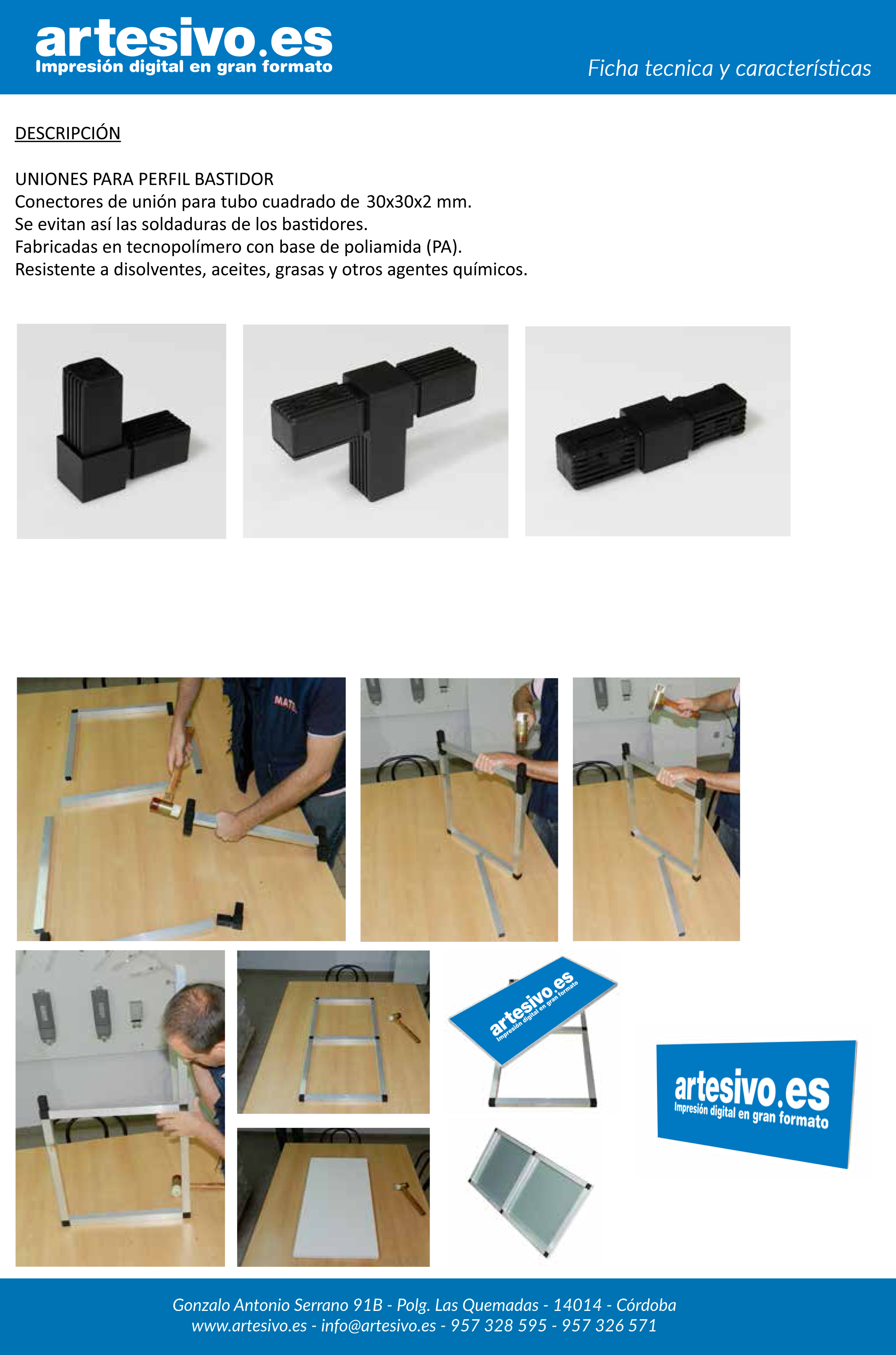 artesivo.es
Impresión digital en gran formato

Ficha tecnica y características

DESCRIPCIÓN

UNIONES PARA PERFIL BASTIDOR
Conectores de unión para tubo cuadrado de 30x30x2 mm.
Se evitan así las soldaduras de los bastidores.
Fabricadas en tecnopolímero con base de poliamida (PA).
Resistente a disolventes, aceites, grasas y otros agentes químicos.

MATE

artesivo.es
Impresión digital en gran formato

artesivo.es
Impresión digital en gran formato

Gonzalo Antonio Serrano 91B - Polg. Las Quemadas - 14014 - Córdoba
www.artesivo.es - info@artesivo.es - 957 328 595 - 957 326 571